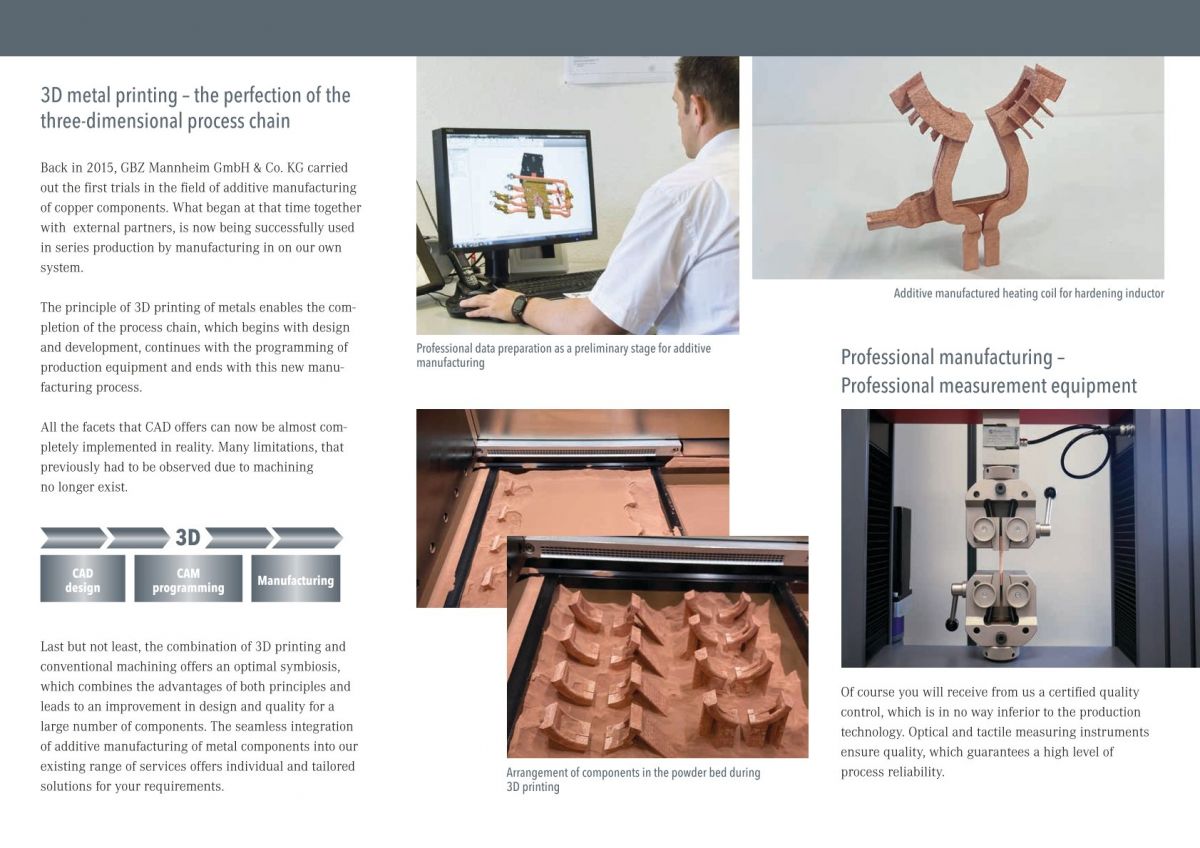 3D metal printing – the perfection of the three-dimensional process chain

Back in 2015, GBZ Mannheim GmbH & Co. KG carried out the first trials in the field of additive manufacturing of copper components. What began at that time together with external partners, is now being successfully used in series production by manufacturing in on our own system.

The principle of 3D printing of metals enables the completion of the process chain, which begins with design and development, continues with the programming of production equipment and ends with this new manufacturing process.

All the facets that CAD offers can now be almost completely implemented in reality. Many limitations, that previously had to be observed due to machining no longer exist.

3D

CAD design

CAM programming

Manufacturing

Last but not least, the combination of 3D printing and conventional machining offers an optimal symbiosis, which combines the advantages of both principles and leads to an improvement in design and quality for a large number of components. The seamless integration of additive manufacturing of metal components into our existing range of services offers individual and tailored solutions for your requirements.

Professional data preparation as a preliminary stage for additive manufacturing

Arrangement of components in the powder bed during 3D printing

Additive manufactured heating coil for hardening inductor

Professional manufacturing – Professional measurement equipment

Of course you will receive from us a certified quality control, which is in no way inferior to the production technology. Optical and tactile measuring instruments ensure quality, which guarantees a high level of process reliability.